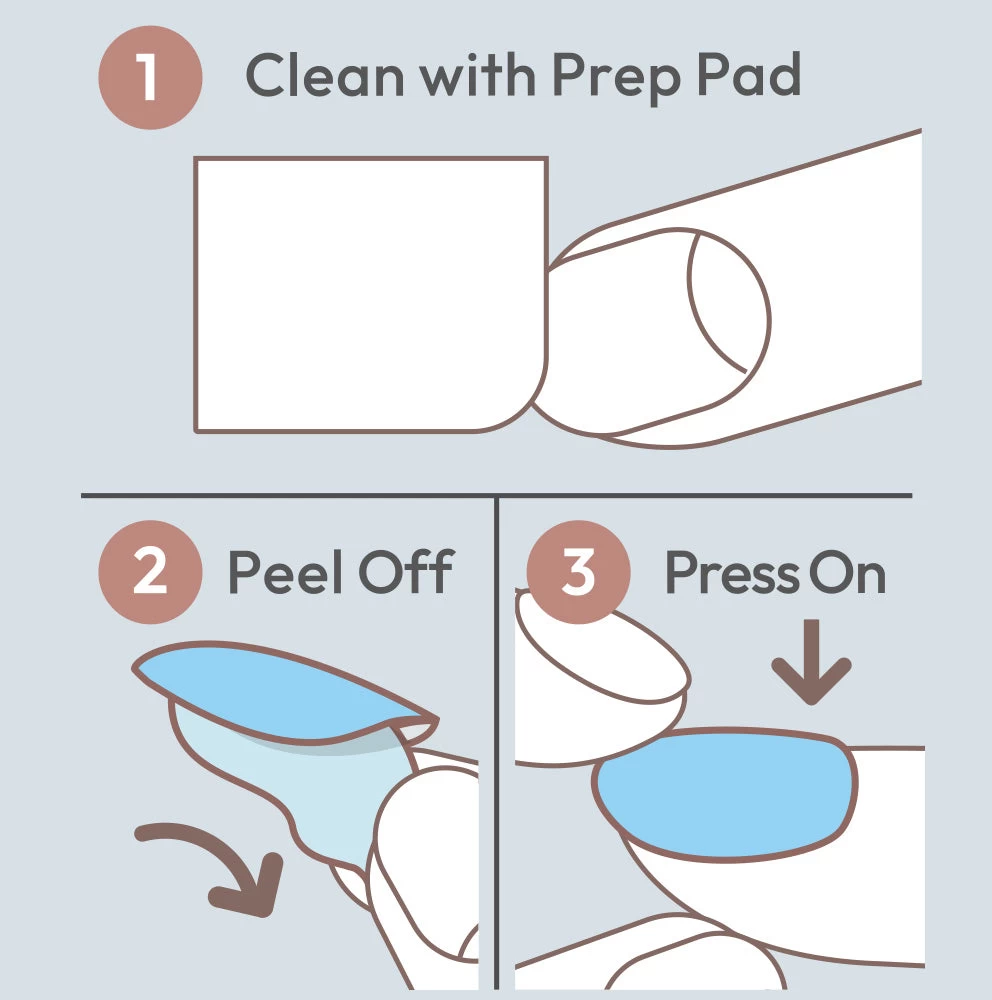 1 Clean with Prep Pad

2 Peel Off

3 Press On